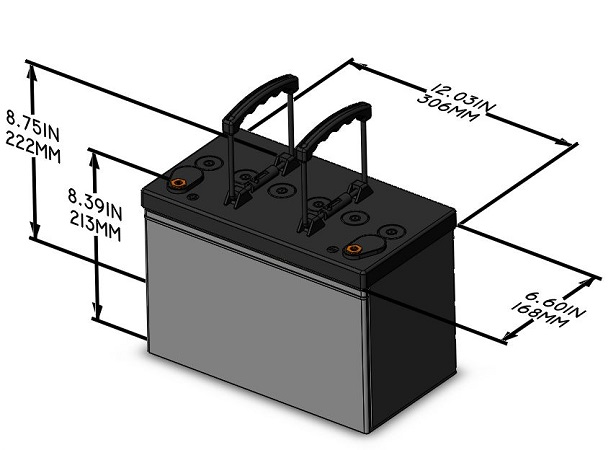 8.75IN
222MM

8.39IN
213MM

12.03IN
306MM

6.60IN
168MM