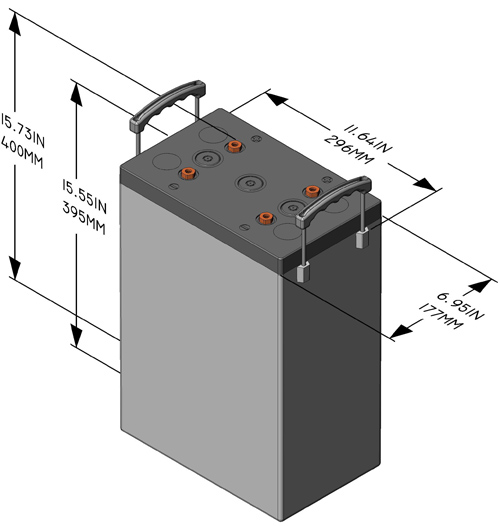 15.73IN
400MM

15.55IN
395MM

11.64IN
296MM

6.95IN
177MM